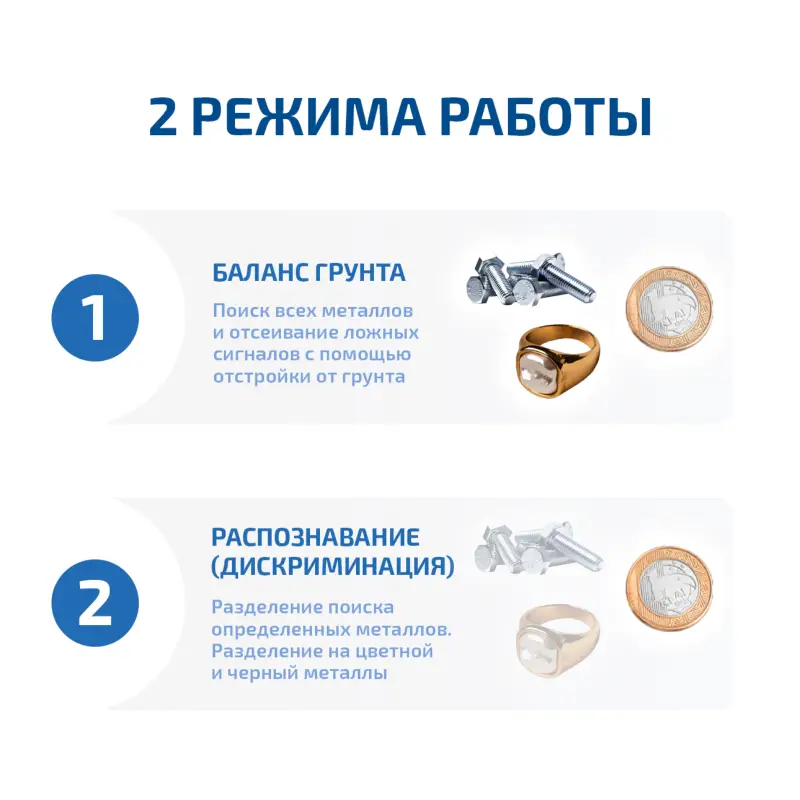 2 РЕЖИМА РАБОТЫ

1

БАЛАНС ГРУНТА

Поиск всех металлов и отсеивание ложных сигналов с помощью отстройки от грунта

2

РАСПОЗНАВАНИЕ (ДИСКРИМИНАЦИЯ)

Разделение поиска определенных металлов. Разделение на цветной и черный металлы